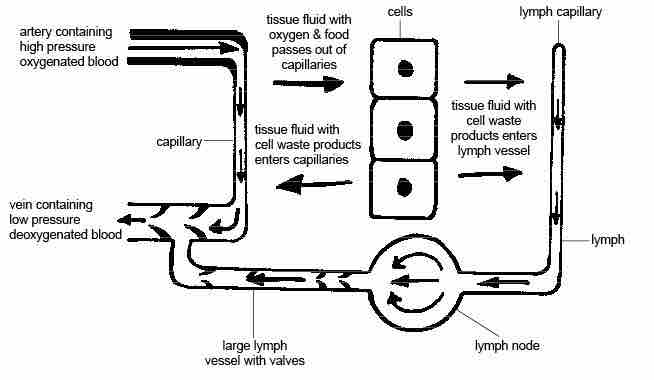 artery containing high pressure oxygenated blood

tissue fluid with oxygen & food passes out of capillaries

cells

lymph capillary

capillary

tissue fluid with cell waste products enters capillaries

tissue fluid with cell waste products enters lymph vessel

vein containing low pressure deoxygenated blood

lymph

large lymph vessel with valves

lymph node